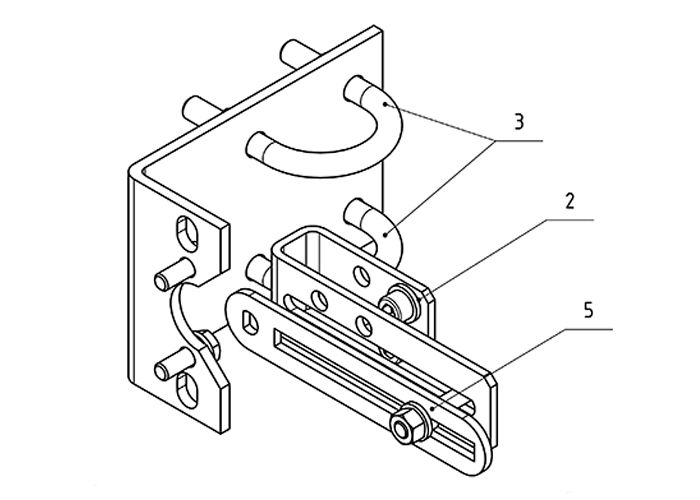 3
2
5