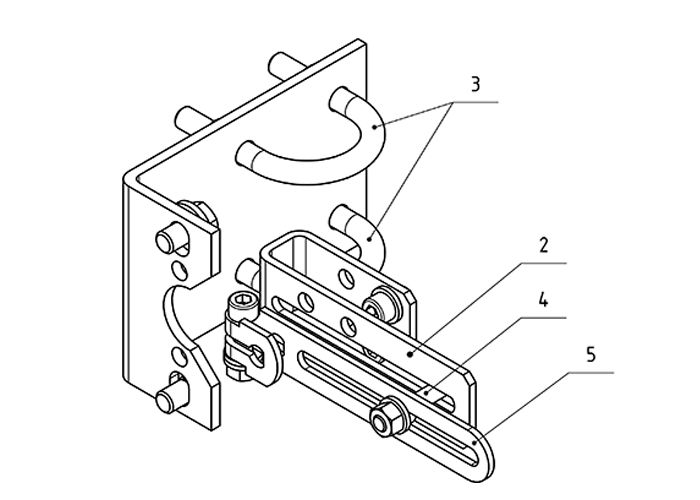 3
2
4
5